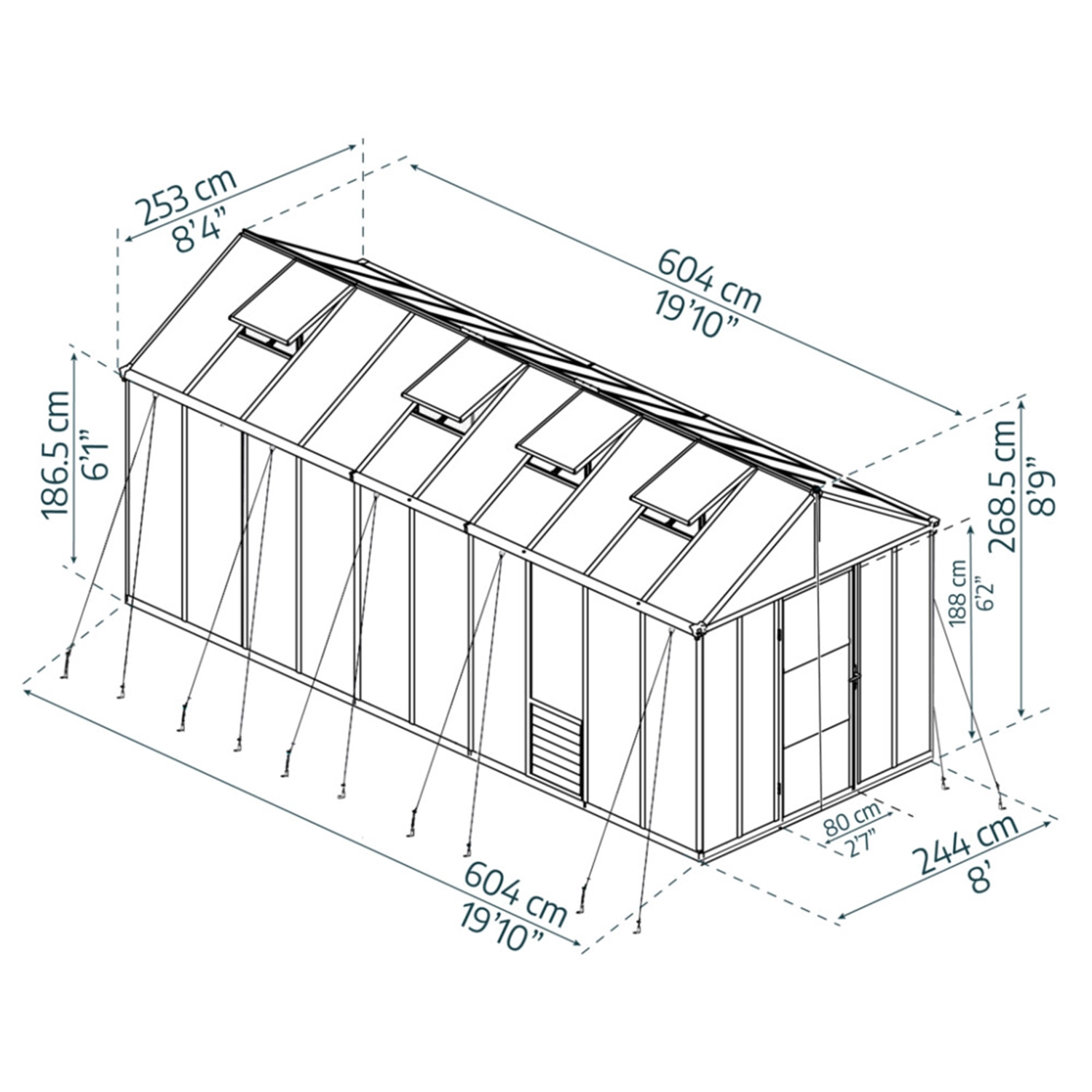 253 cm
8'4"

604 cm
19'10"

186.5 cm
6'1"

268.5 cm
8'9"

188 cm
6'2"

80 cm
2'7"

244 cm
8'

604 cm
19'10"